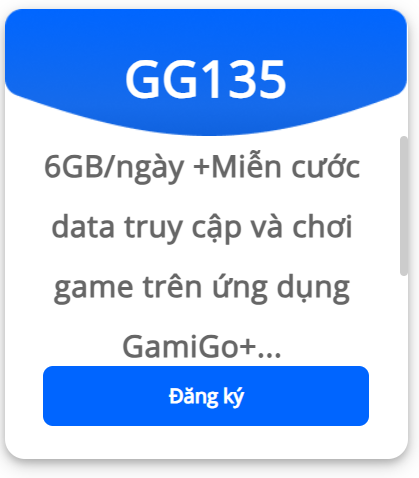 GG135

6GB/ngày +Miễn cước data truy cập và chơi game trên ứng dụng GamiGo+...

Đăng ký