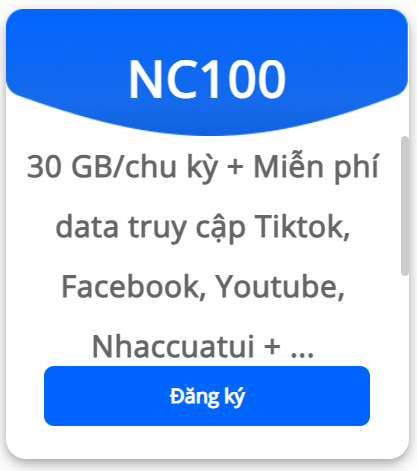 NC100

30 GB/chu kỳ + Miễn phí data truy cập Tiktok, Facebook, Youtube, Nhaccuatui + ...

Đăng ký